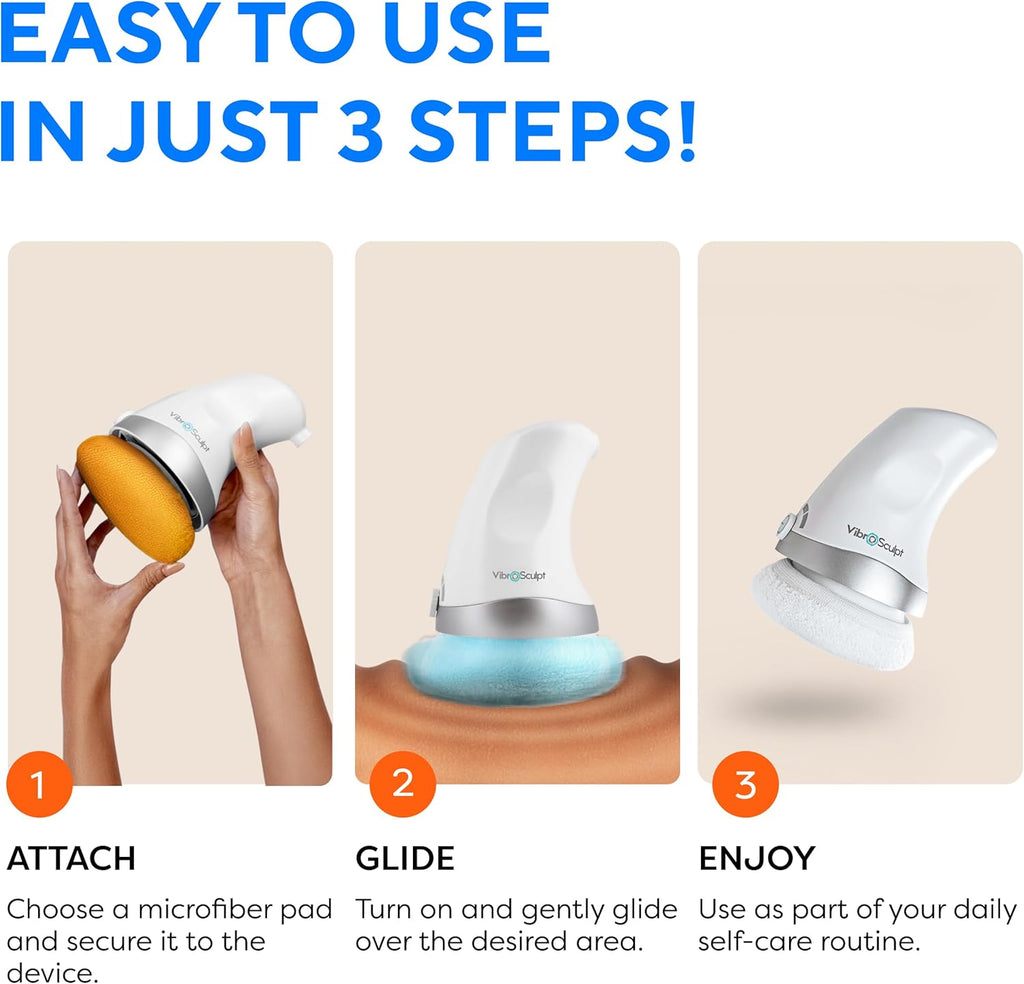 EASY TO USE IN JUST 3 STEPS!

VibroSculpt

1

ATTACH

Choose a microfiber pad and secure it to the device.

VibroSculpt

2

GLIDE

Turn on and gently glide over the desired area.

VibroSculpt

3

ENJOY

Use as part of your daily self-care routine.